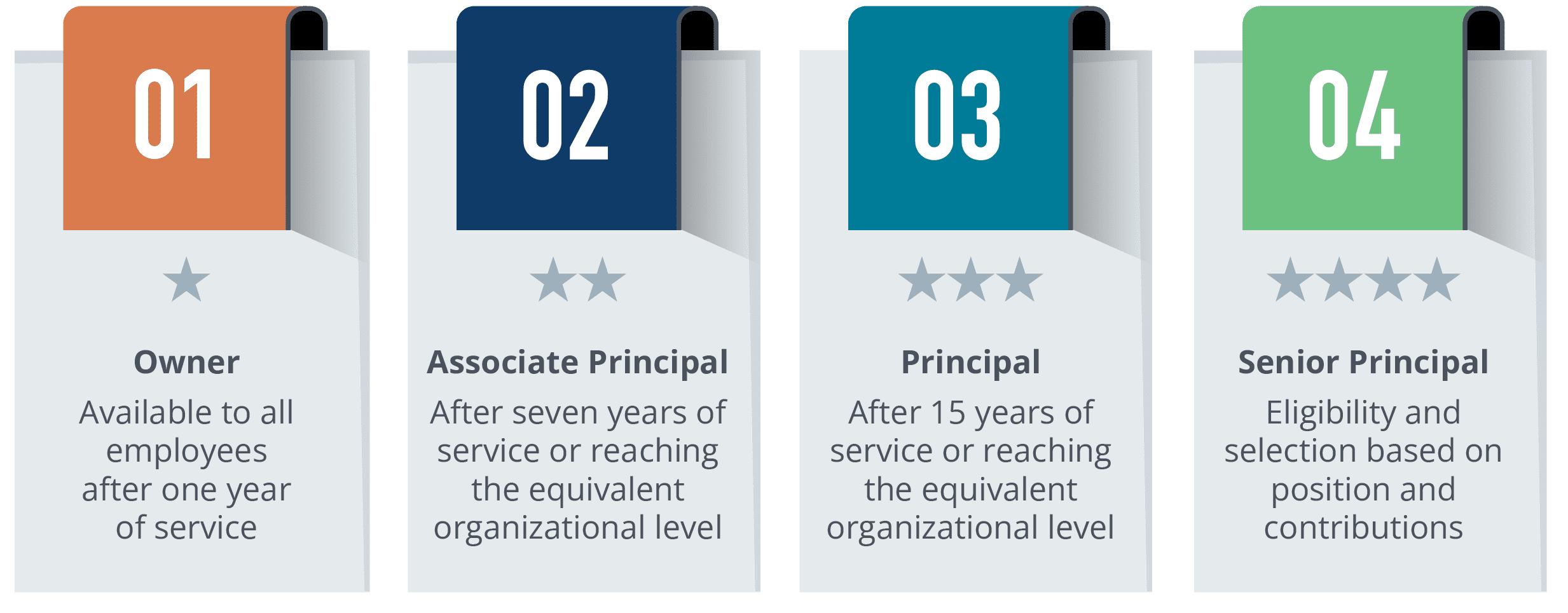 01

★

Owner

Available to all employees after one year of service

02

★★

Associate Principal

After seven years of service or reaching the equivalent organizational level

03

★★★

Principal

After 15 years of service or reaching the equivalent organizational level

04

★★★★

Senior Principal

Eligibility and selection based on position and contributions